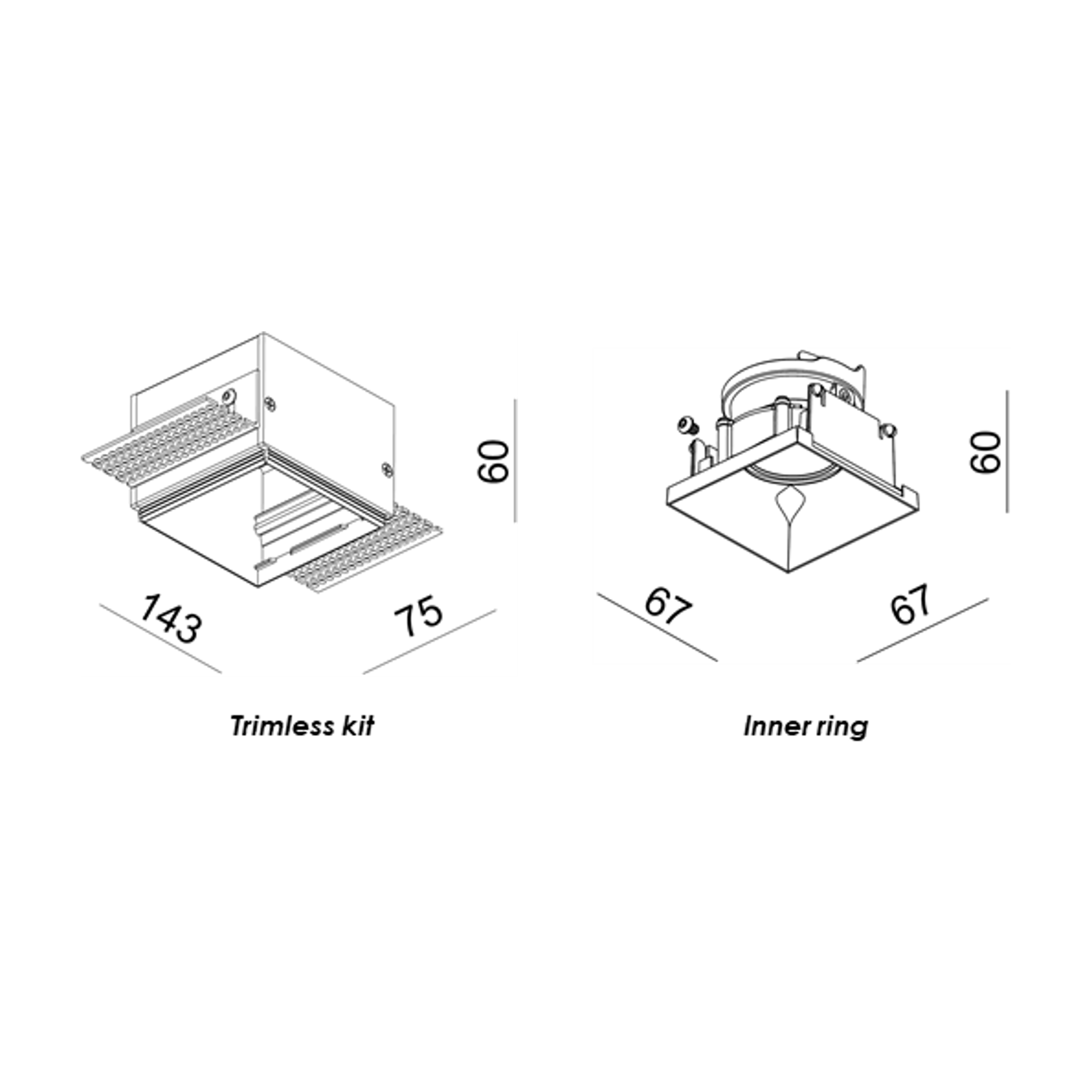 60

143

75

Trimless kit

60

67

67

Inner ring